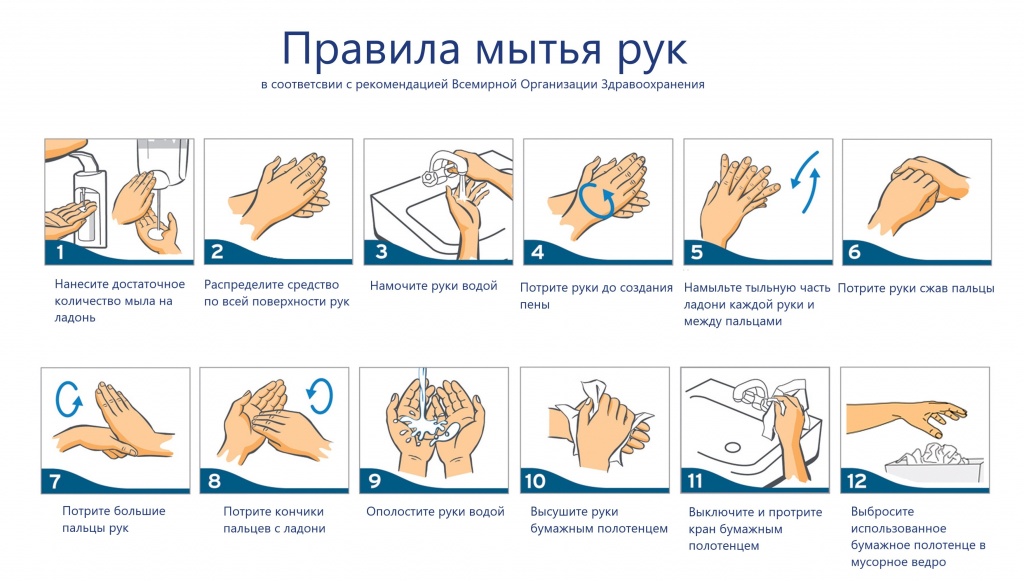 Правила мытья рук

в соответсвии с рекомендацией Всемирной Организации Здравоохранения

1
Нанесите достаточное количество мыла на ладонь

2
Распределите средство по всей поверхности рук

3
Намочите руки водой

4
Потрите руки до создания пены

5
Намыльте тыльную часть ладони каждой руки и между пальцами

6
Потрите руки сжав пальцы

7
Потрите большие пальцы рук

8
Потрите кончики пальцев с ладони

9
Ополостите руки водой

10
Высушите руки бумажным полотенцем

11
Выключите и протрите кран бумажным полотенцем

12
Выбросите использованное бумажное полотенце в мусорное ведро